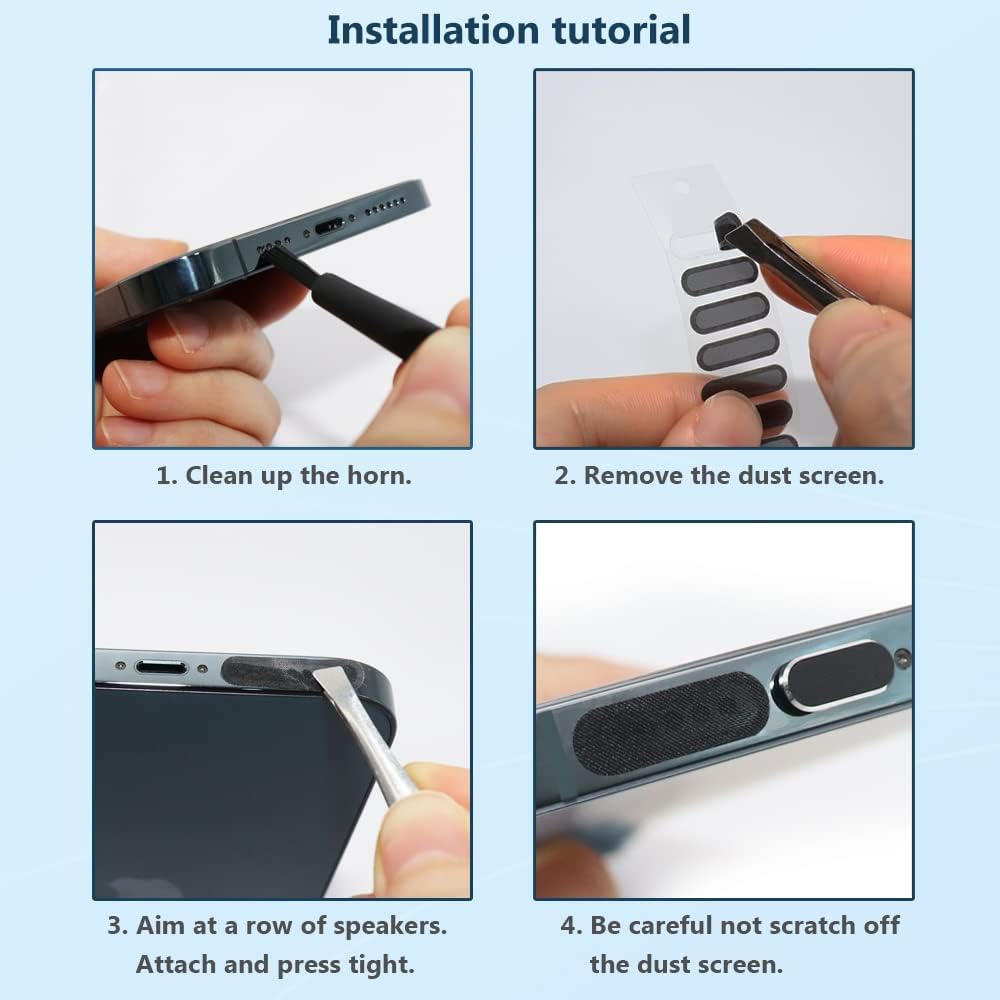 Installation tutorial

1. Clean up the horn.

2. Remove the dust screen.

3. Aim at a row of speakers. Attach and press tight.

4. Be careful not scratch off the dust screen.