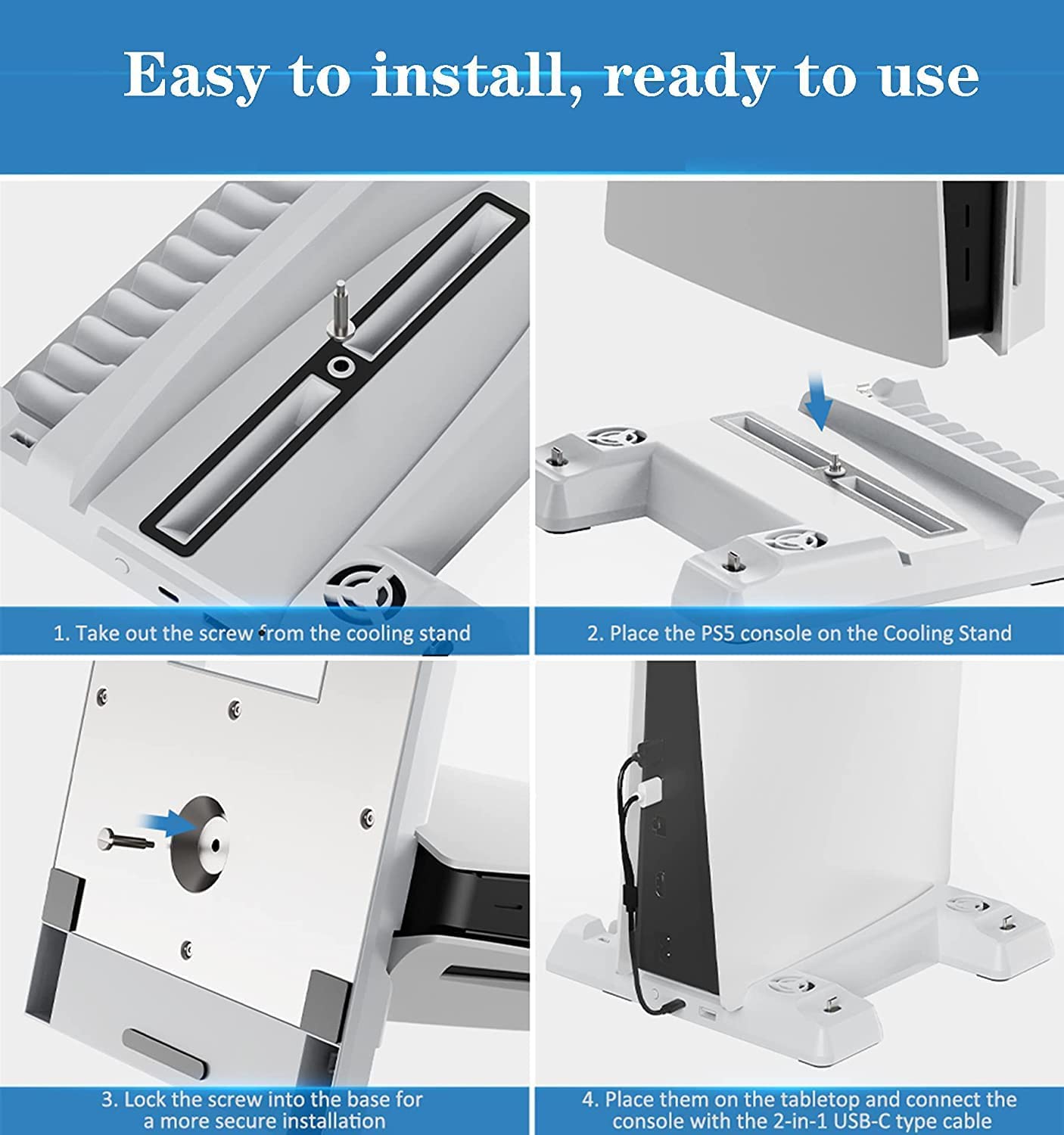 Easy to install, ready to use

1. Take out the screw from the cooling stand

2. Place the PS5 console on the Cooling Stand

3. Lock the screw into the base for a more secure installation

4. Place them on the tabletop and connect the console with the 2-in-1 USB-C type cable